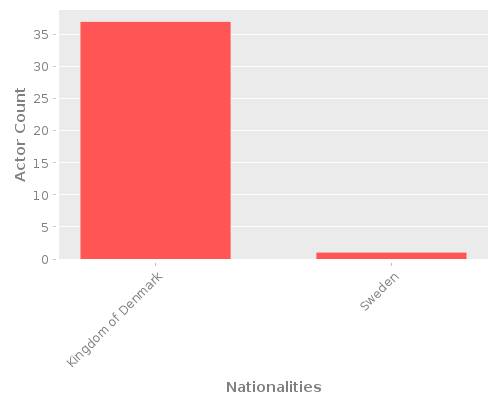 Actor Count

35
30
25
20
15
10
5
0

Kingdom of Denmark
Sweden

Nationalities