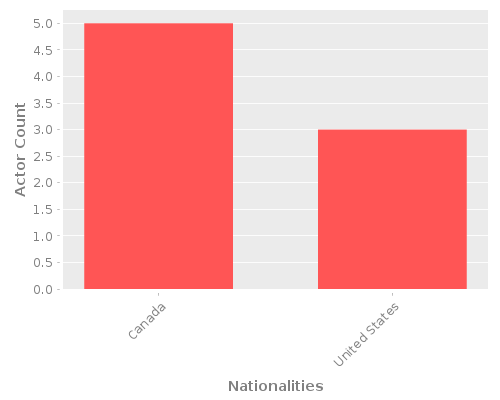 Actor Count

5.0
4.5
4.0
3.5
3.0
2.5
2.0
1.5
1.0
0.5
0.0

Canada
United States

Nationalities