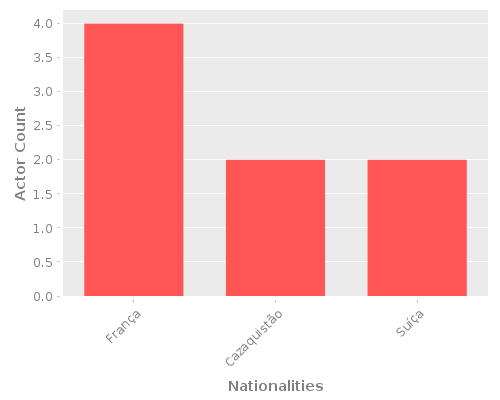 Actor Count

4.0
3.5
3.0
2.5
2.0
1.5
1.0
0.5
0.0

França
Cazaquistão
Suíça

Nationalities