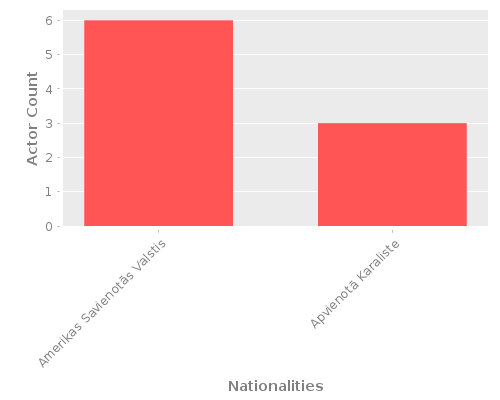 Actor Count

6
5
4
3
2
1
0

Amerikas Savienotās Valstis
Apvienotā Karaliste

Nationalities