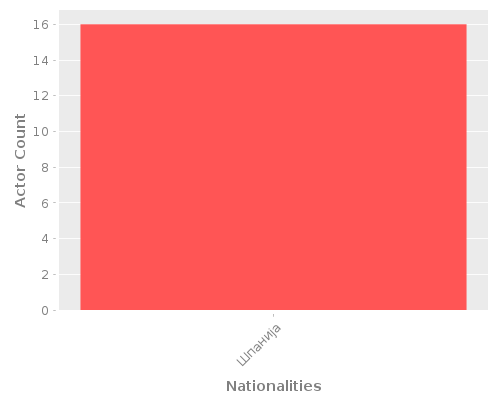 Actor Count

16
14
12
10
8
6
4
2
0

Шпанија

Nationalities