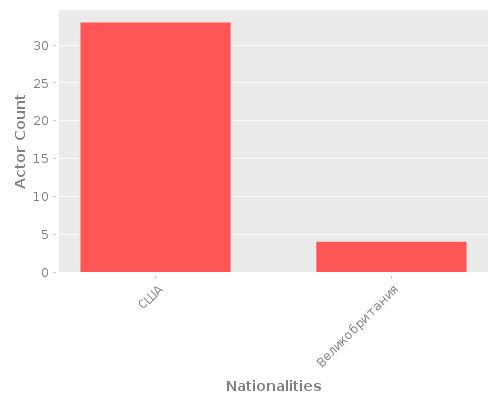 Actor Count

30
25
20
15
10
5
0

США
Великобритания

Nationalities